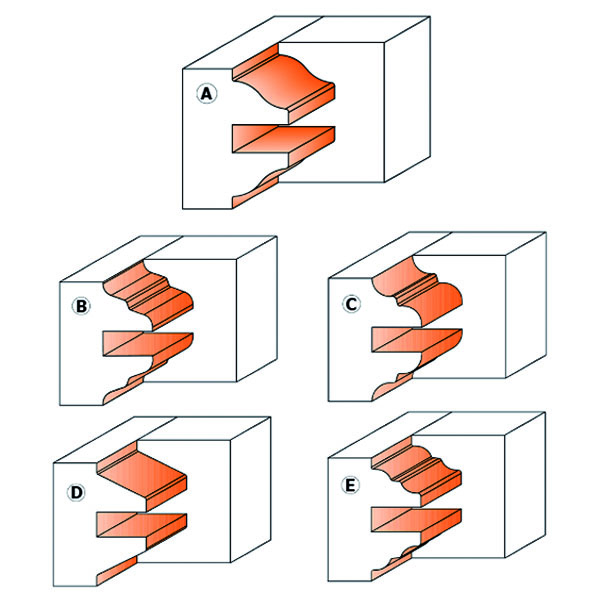 A

B

C

D

E